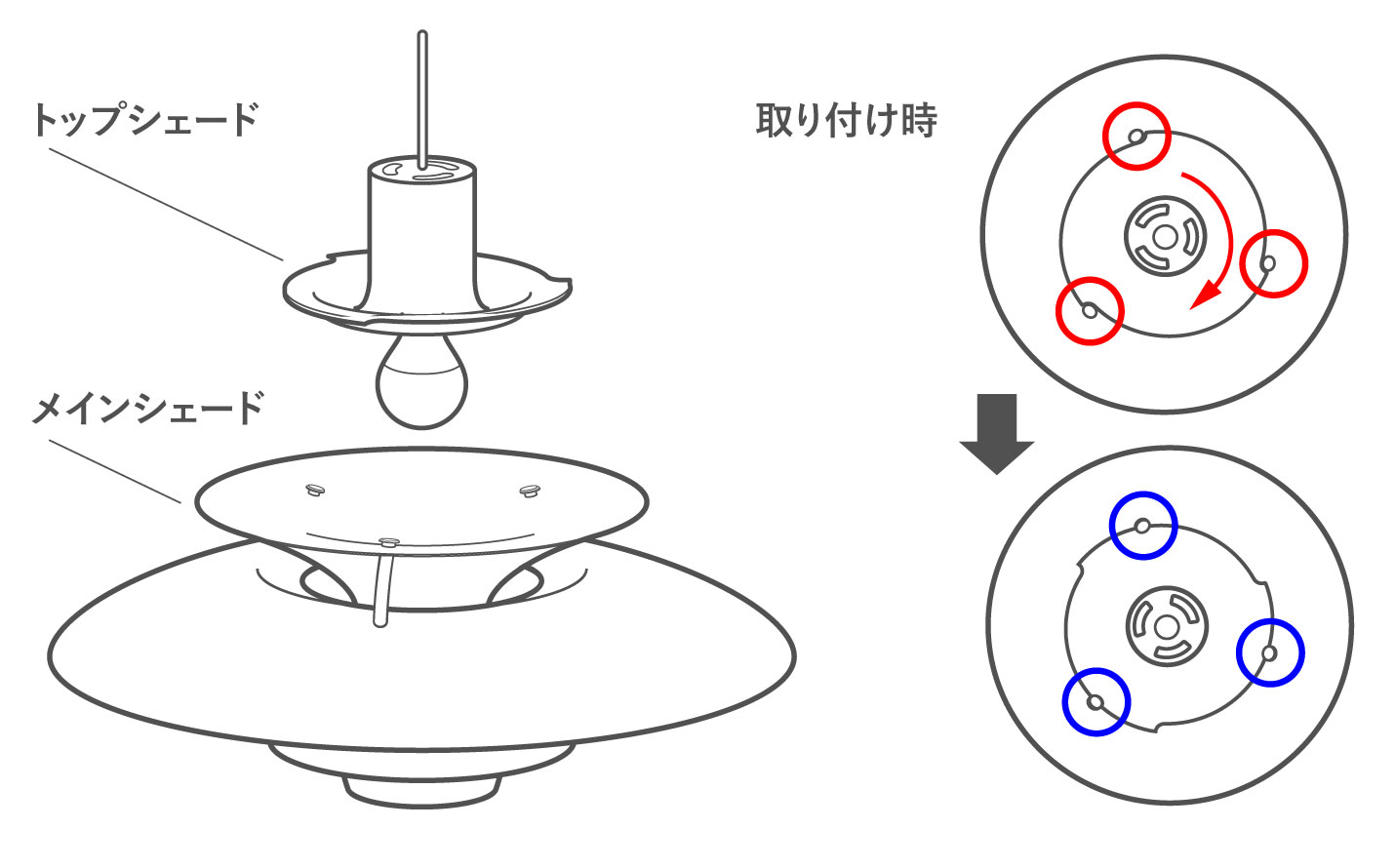 トップシェード

メインシェード

取り付け時