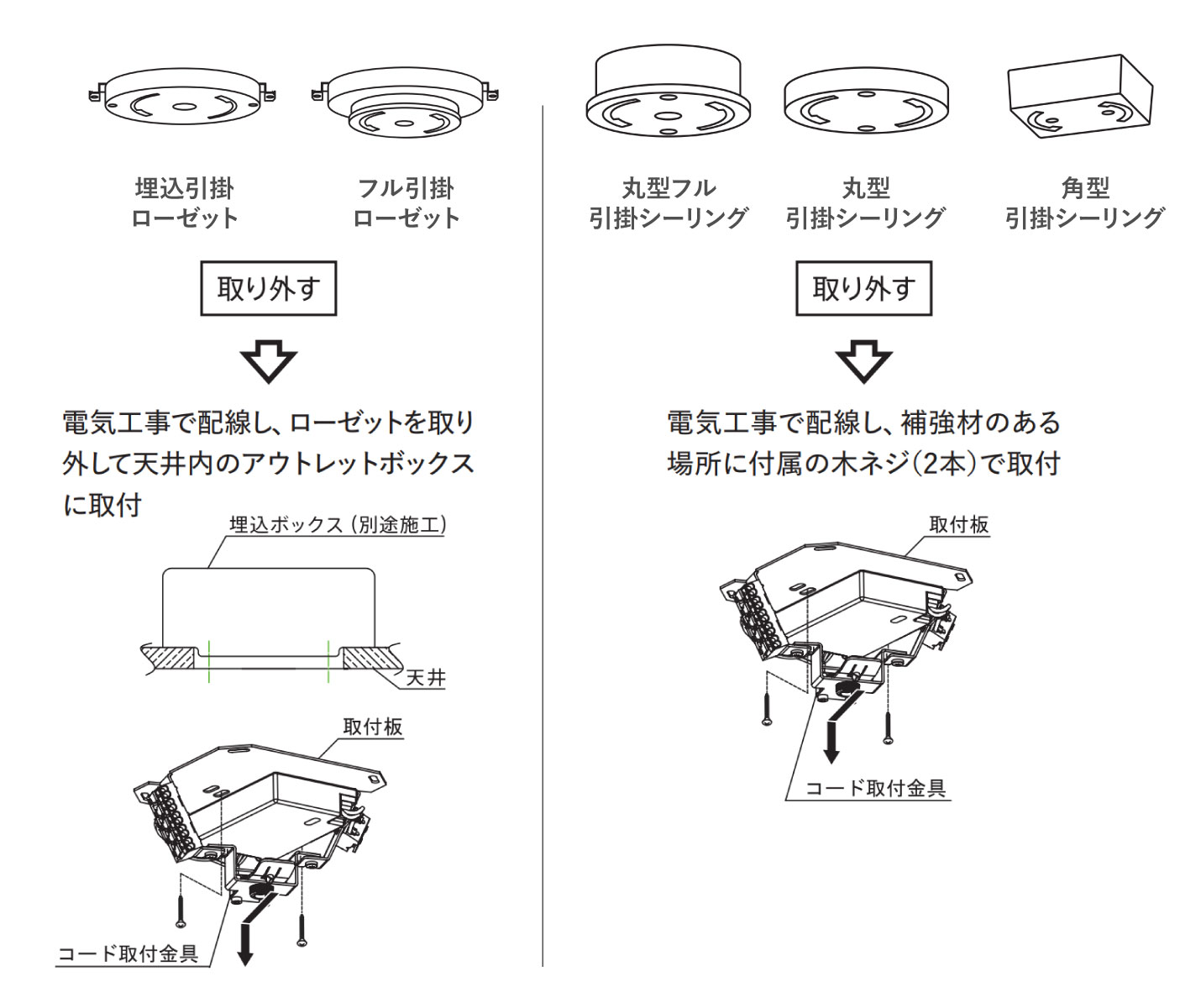 埋込引掛
ローゼット

フル引掛
ローゼット

取り外す

電気工事で配線し、ローゼットを取り外して天井内のアウトレットボックスに取付

埋込ボックス（別途施工）

天井

取付板

コード取付金具

丸型フル
引掛シーリング

丸型
引掛シーリング

角型
引掛シーリング

取り外す

電気工事で配線し、補強材のある場所に付属の木ネジ（2本）で取付

取付板

コード取付金具